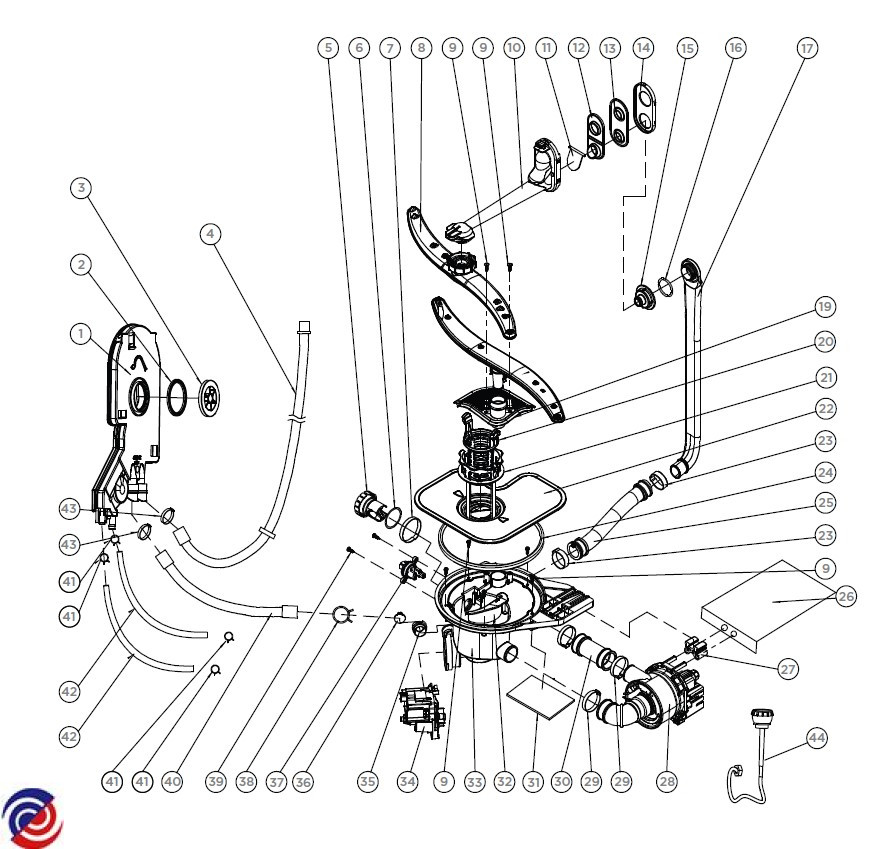 5 6 7 8 9 9 10 11 12 13 14 15 16 17

3 4 2 1

19 20 21 22 23 24 25 23 9 26 27

43 43 41 41 42 42

41 41 40 39 38 37 36 35 34 9 33 32 31 30 29 29 28 44